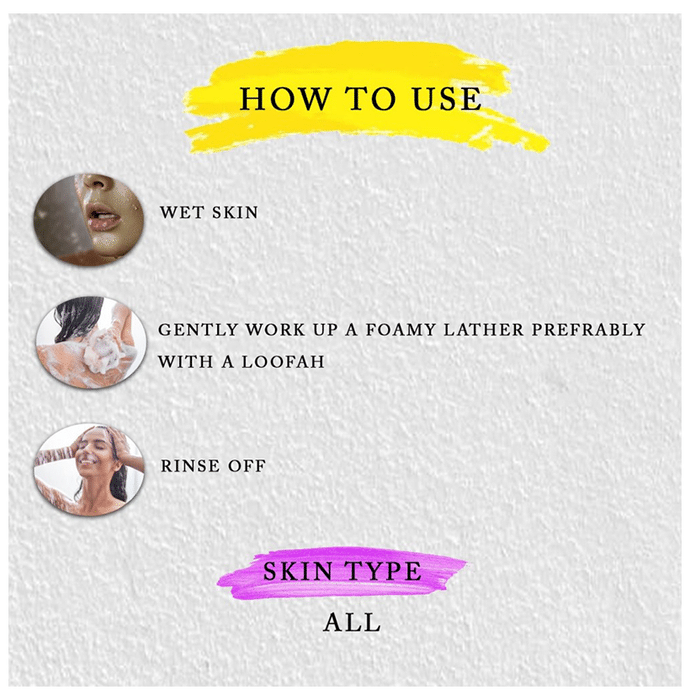 HOW TO USE

WET SKIN

GENTLY WORK UP A FOAMY LATHER PREFRABLY WITH A LOOFAH

RINSE OFF

SKIN TYPE

ALL