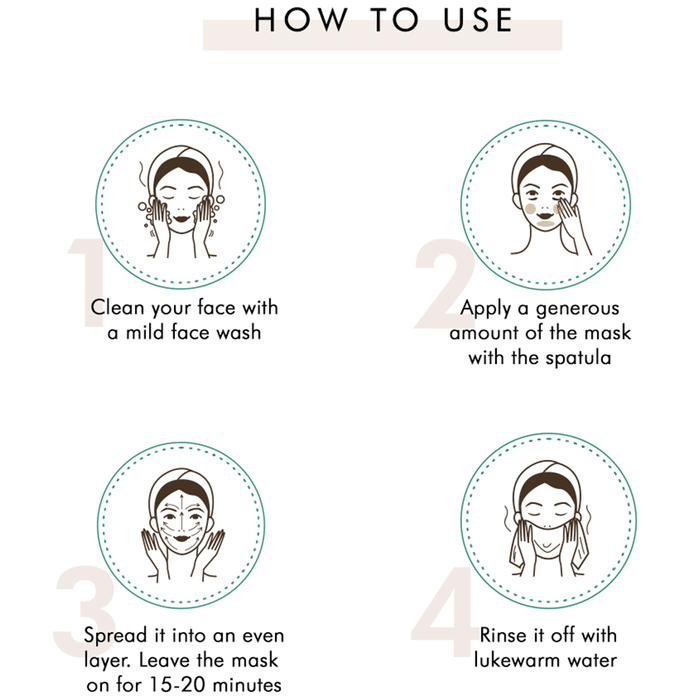 HOW TO USE

1

Clean your face with a mild face wash

2

Apply a generous amount of the mask with the spatula

3

Spread it into an even layer. Leave the mask on for 15-20 minutes

4

Rinse it off with lukewarm water