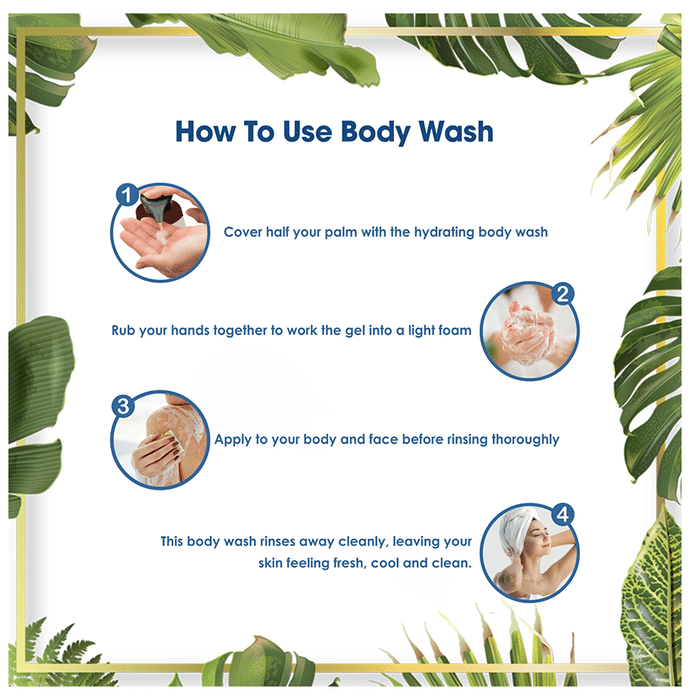 How To Use Body Wash

1

Cover half your palm with the hydrating body wash

2

Rub your hands together to work the gel into a light foam

3

Apply to your body and face before rinsing thoroughly

4

This body wash rinses away cleanly, leaving your skin feeling fresh, cool and clean.