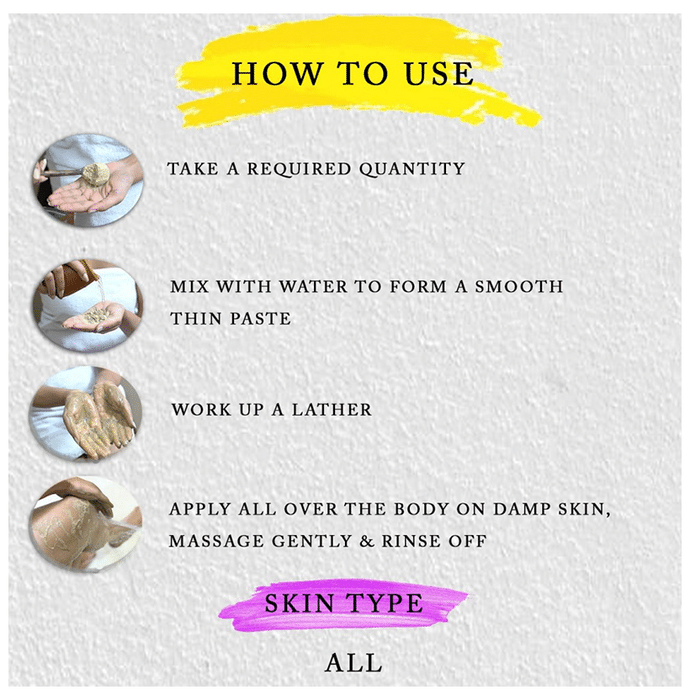 HOW TO USE

TAKE A REQUIRED QUANTITY

MIX WITH WATER TO FORM A SMOOTH THIN PASTE

WORK UP A LATHER

APPLY ALL OVER THE BODY ON DAMP SKIN, MASSAGE GENTLY & RINSE OFF

SKIN TYPE

ALL