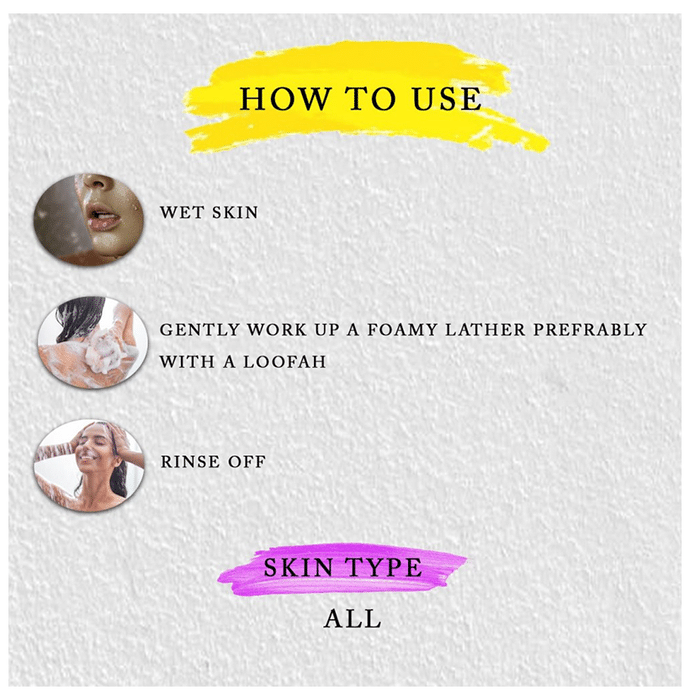 HOW TO USE

WET SKIN

GENTLY WORK UP A FOAMY LATHER PREFRABLY WITH A LOOFAH

RINSE OFF

SKIN TYPE

ALL