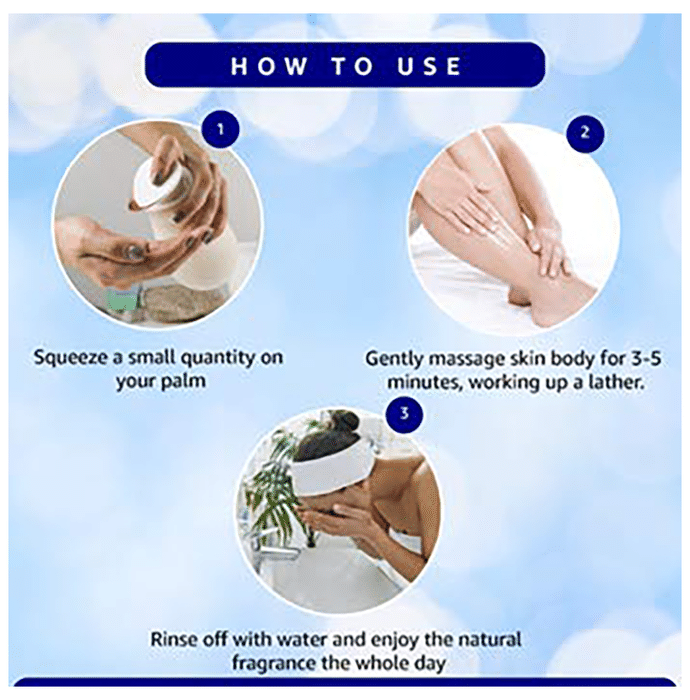 HOW TO USE

1

Squeeze a small quantity on your palm

2

Gently massage skin body for 3-5 minutes, working up a lather.

3

Rinse off with water and enjoy the natural fragrance the whole day