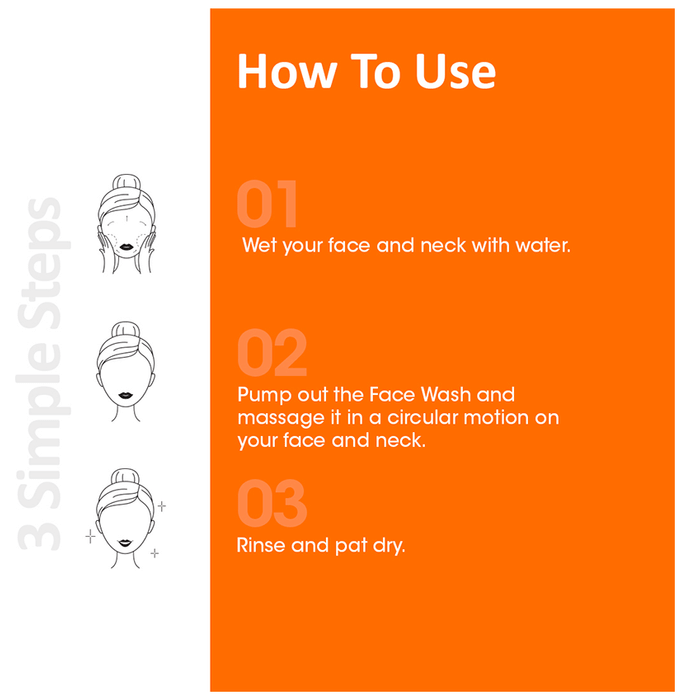 3 Simple Steps

How To Use

01
Wet your face and neck with water.

02
Pump out the Face Wash and massage it in a circular motion on your face and neck.

03
Rinse and pat dry.