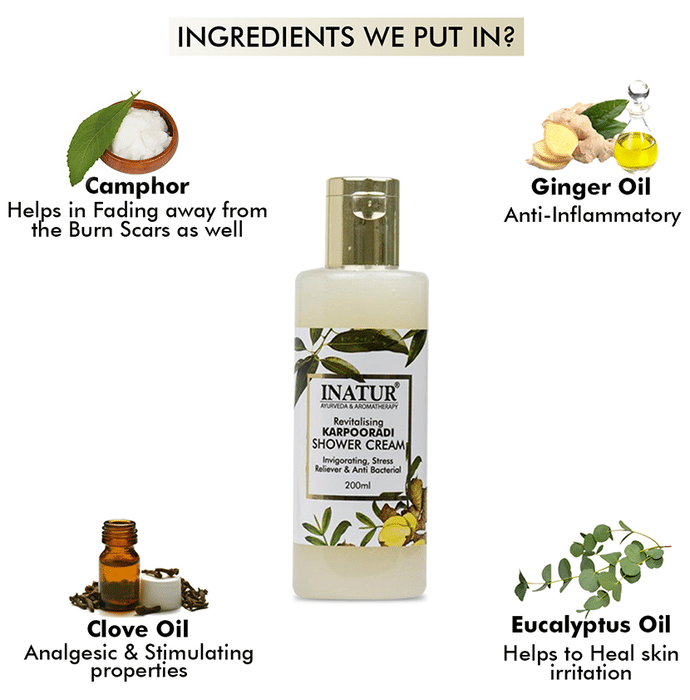 INGREDIENTS WE PUT IN?

Camphor
Helps in Fading away from the Burn Scars as well

Ginger Oil
Anti-Inflammatory

INATUR®
AYURVEDA & AROMATHERAPY
Revitalising
KARPOORADI
SHOWER CREAM
Invigorating, Stress Reliever & Anti Bacterial
200ml

Clove Oil
Analgesic & Stimulating properties

Eucalyptus Oil
Helps to Heal skin irritation