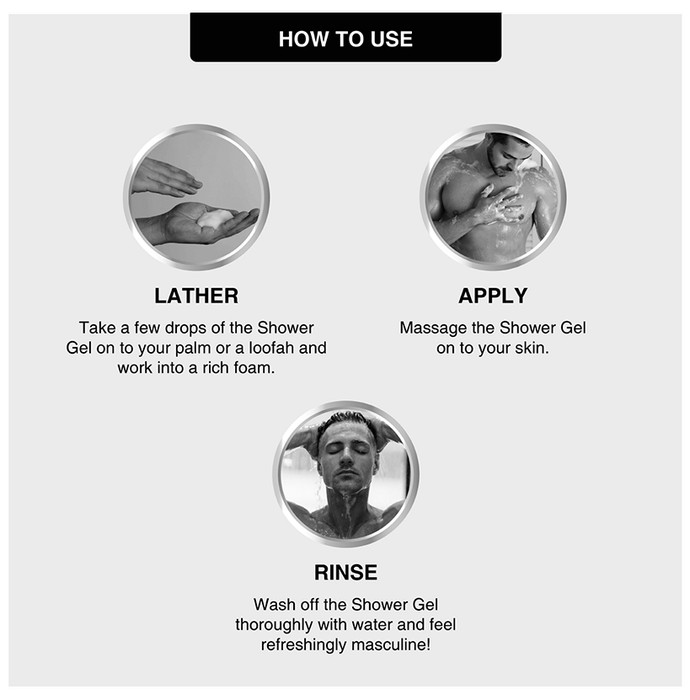 HOW TO USE

LATHER

Take a few drops of the Shower Gel on to your palm or a loofah and work into a rich foam.

APPLY

Massage the Shower Gel on to your skin.

RINSE

Wash off the Shower Gel thoroughly with water and feel refreshingly masculine!