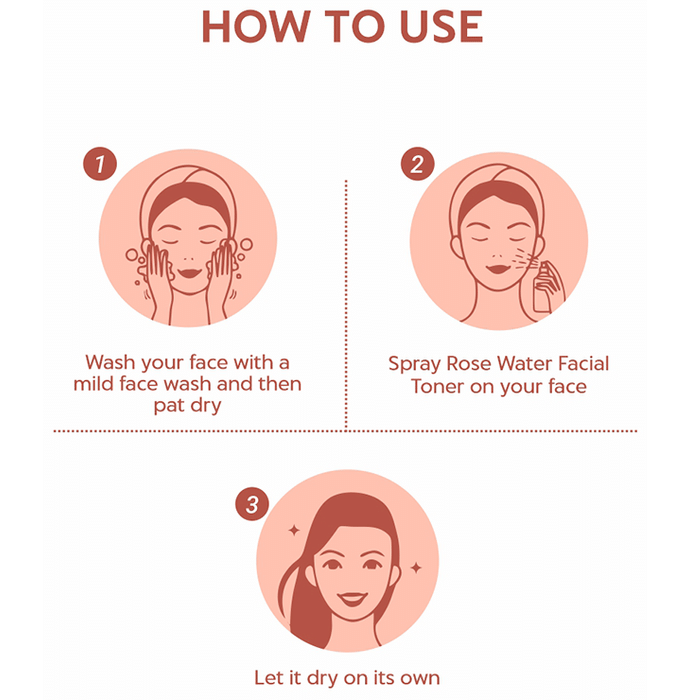 HOW TO USE

1

Wash your face with a mild face wash and then pat dry

2

Spray Rose Water Facial Toner on your face

3

Let it dry on its own