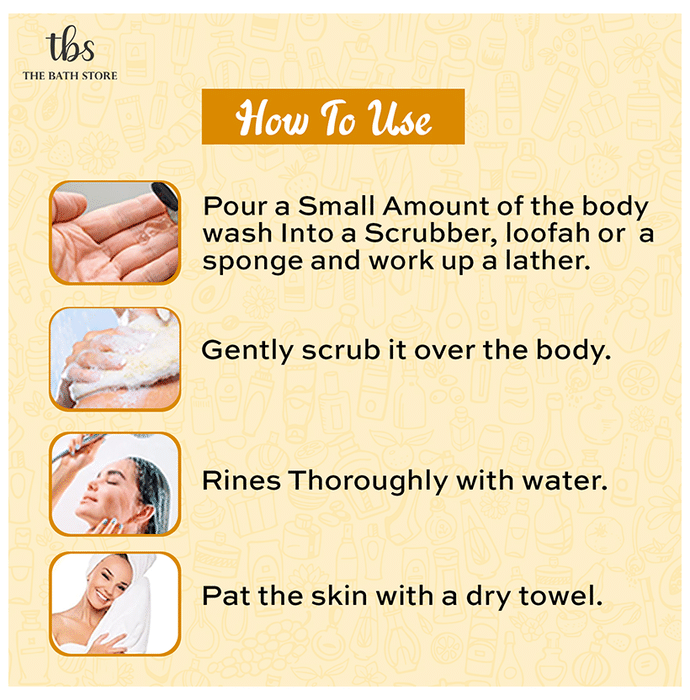 tbs
THE BATH STORE

How To Use

Pour a Small Amount of the body wash Into a Scrubber, loofah or a sponge and work up a lather.

Gently scrub it over the body.

Rines Thoroughly with water.

Pat the skin with a dry towel.