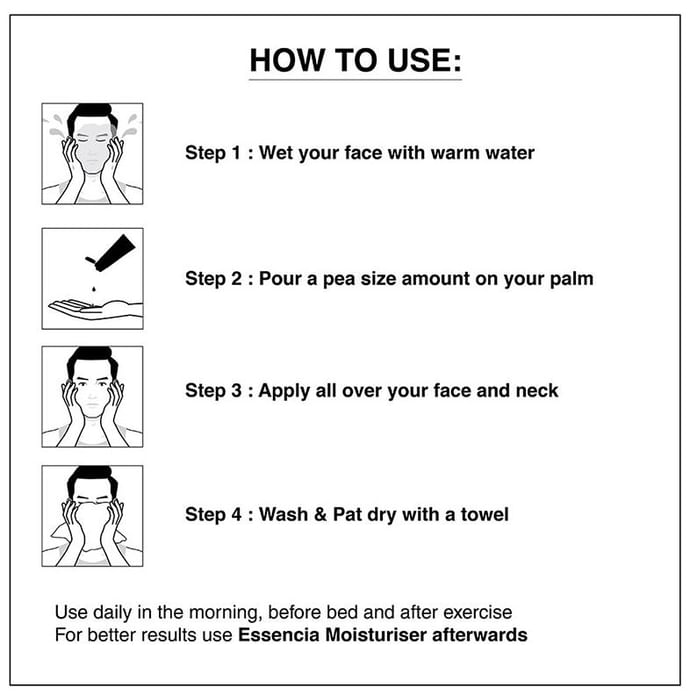 HOW TO USE:

Step 1 : Wet your face with warm water

Step 2 : Pour a pea size amount on your palm

Step 3 : Apply all over your face and neck

Step 4 : Wash & Pat dry with a towel

Use daily in the morning, before bed and after exercise
For better results use Essencia Moisturiser afterwards